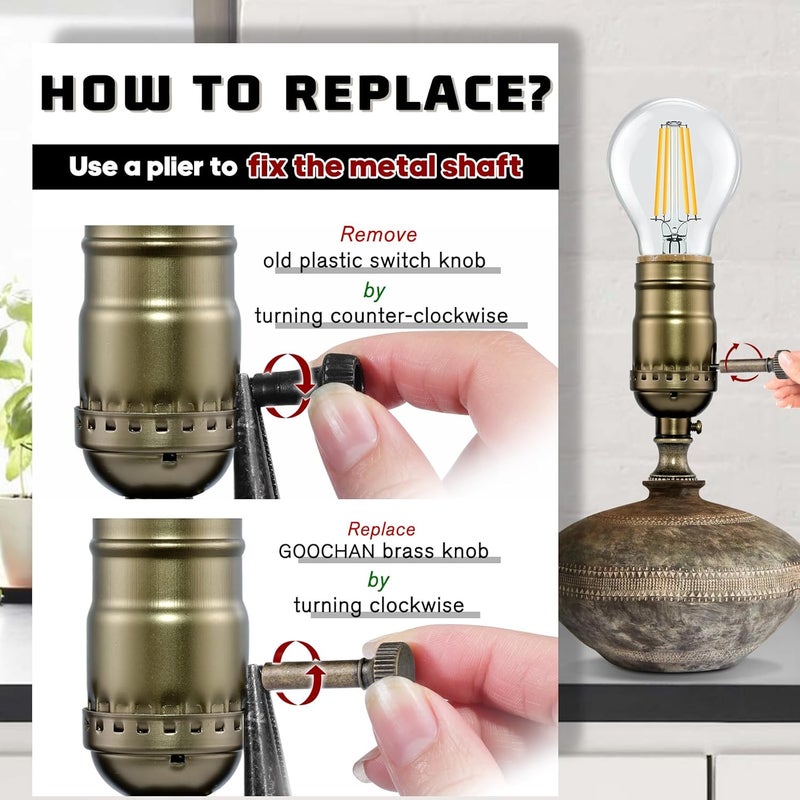 HOW TO REPLACE?

Use a plier to fix the metal shaft

Remove
old plastic switch knob
by
turning counter-clockwise

Replace
GOOCHAN brass knob
by
turning clockwise